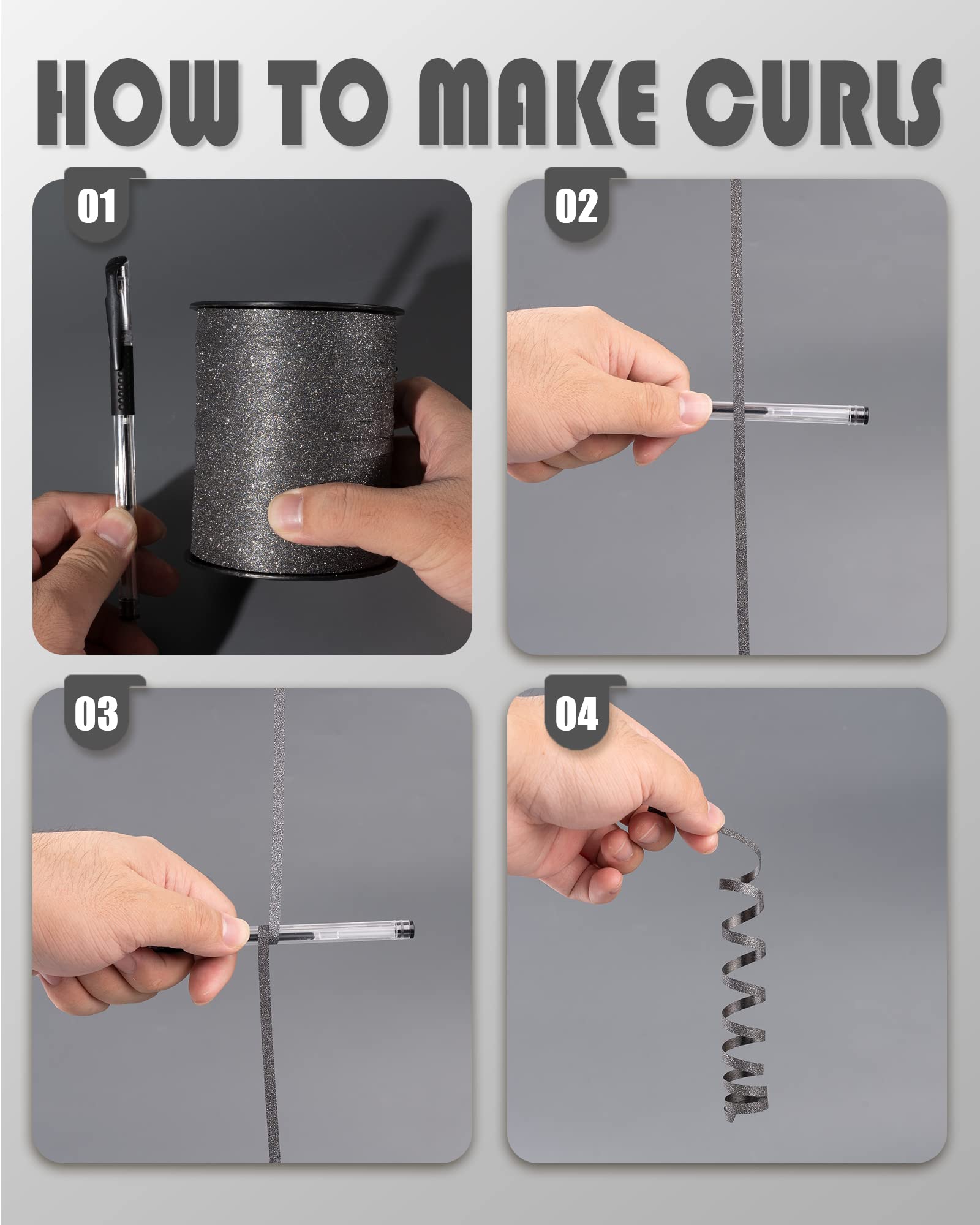 HOW TO MAKE CURLS

01

02

03

04